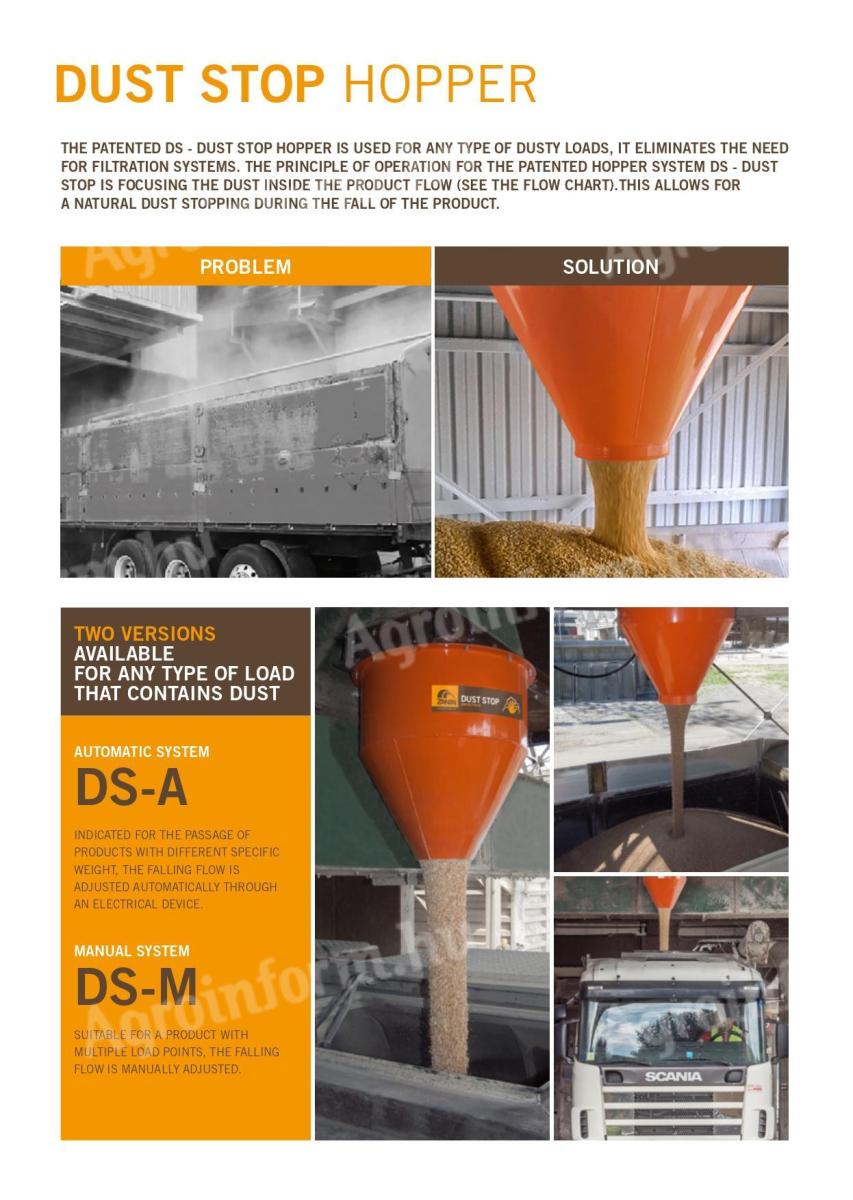 DUST STOP HOPPER

THE PATENTED DS - DUST STOP HOPPER IS USED FOR ANY TYPE OF DUSTY LOADS, IT ELIMINATES THE NEED FOR FILTRATION SYSTEMS. THE PRINCIPLE OF OPERATION FOR THE PATENTED HOPPER SYSTEM DS - DUST STOP IS FOCUSING THE DUST INSIDE THE PRODUCT FLOW (SEE THE FLOW CHART).THIS ALLOWS FOR A NATURAL DUST STOPPING DURING THE FALL OF THE PRODUCT.

PROBLEM

SOLUTION

TWO VERSIONS AVAILABLE FOR ANY TYPE OF LOAD THAT CONTAINS DUST

AUTOMATIC SYSTEM

DS-A

INDICATED FOR THE PASSAGE OF PRODUCTS WITH DIFFERENT SPECIFIC WEIGHT, THE FALLING FLOW IS ADJUSTED AUTOMATICALLY THROUGH AN ELECTRICAL DEVICE.

MANUAL SYSTEM

DS-M

SUITABLE FOR A PRODUCT WITH MULTIPLE LOAD POINTS, THE FALLING FLOW IS MANUALLY ADJUSTED.

DUST STOP

SCANIA

Agroinform.hu